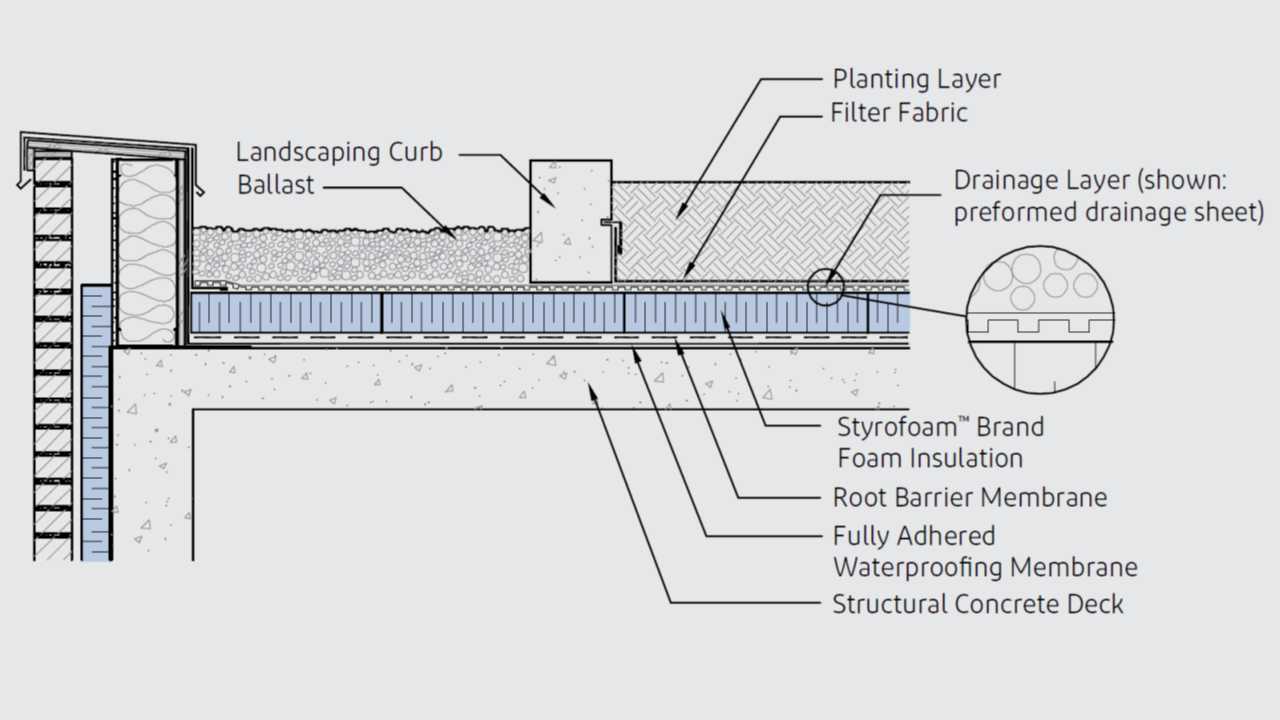 Planting Layer
Filter Fabric
Landscaping Curb
Ballast
Drainage Layer (shown: preformed drainage sheet)
Styrofoam™ Brand Foam Insulation
Root Barrier Membrane
Fully Adhered Waterproofing Membrane
Structural Concrete Deck